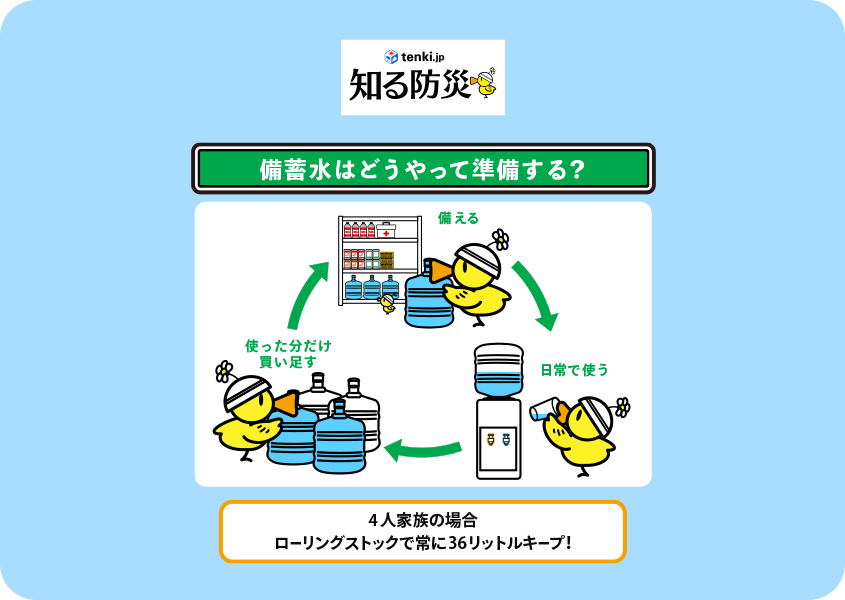 tenki.jp
知る防災

備蓄水はどうやって準備する?

備える

日常で使う

使った分だけ
買い足す

4人家族の場合
ローリングストックで常に36リットルキープ!